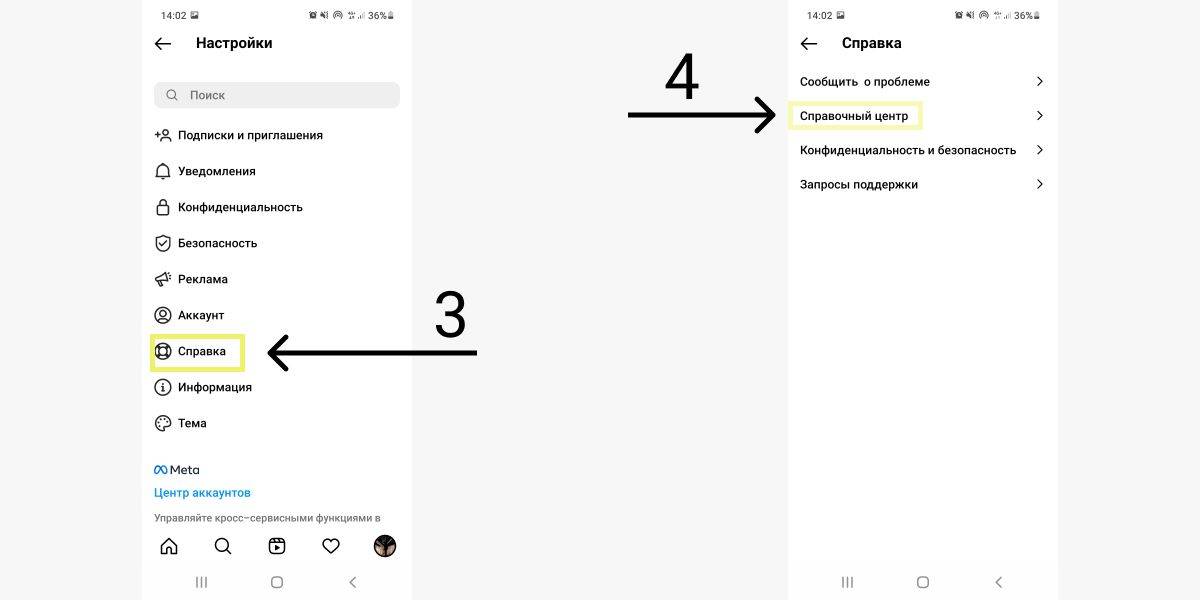 14:02 36%

Настройки

Поиск

Подписки и приглашения

Уведомления

Конфиденциальность

Безопасность

Реклама

Аккаунт

Справка

Информация

Тема

Meta

Центр аккаунтов

Управляйте кросс-сервисными функциями в

3

4

14:02 36%

Справка

Сообщить о проблеме

Справочный центр

Конфиденциальность и безопасность

Запросы поддержки