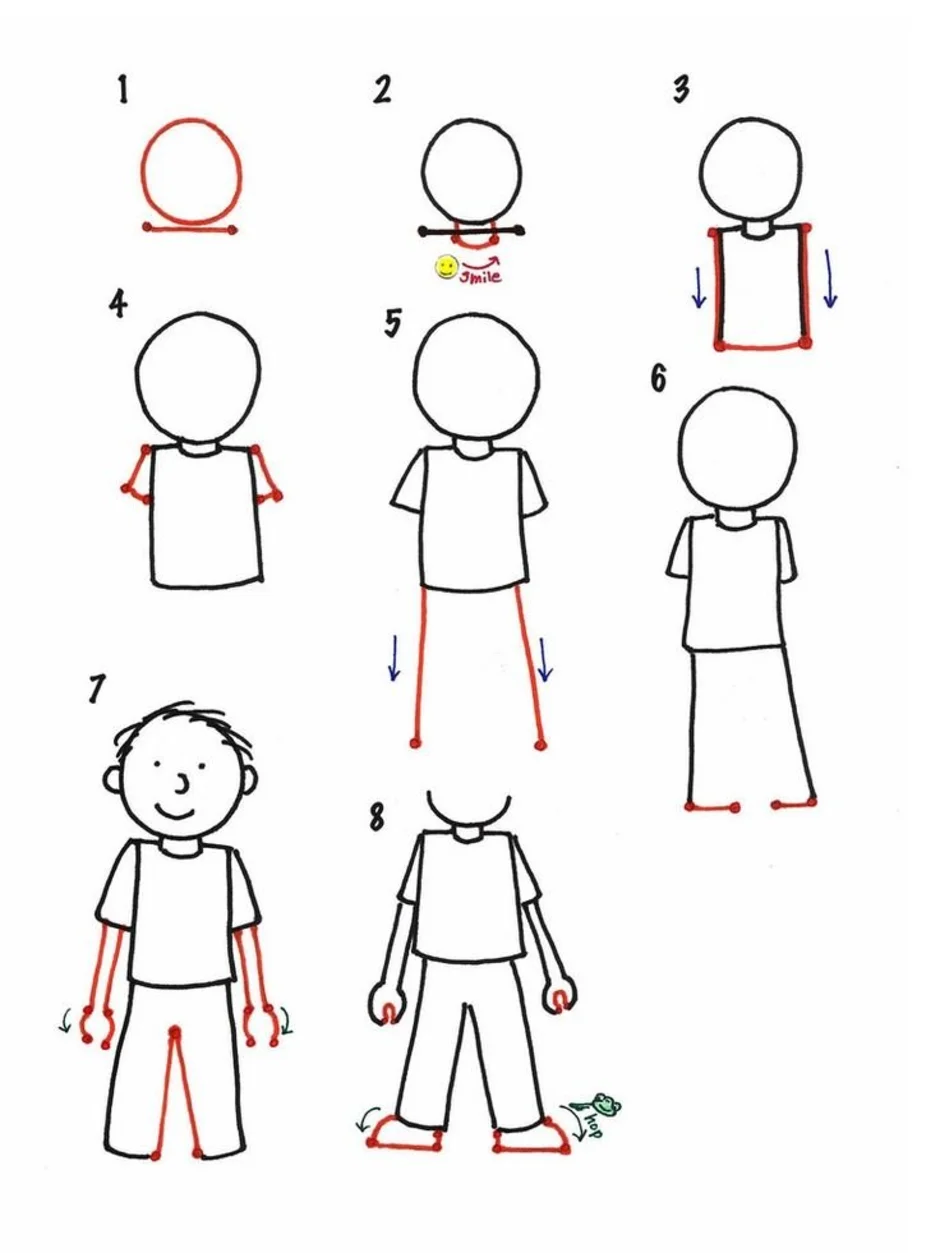 1

2

smile

3

4

5

6

7

8

hop